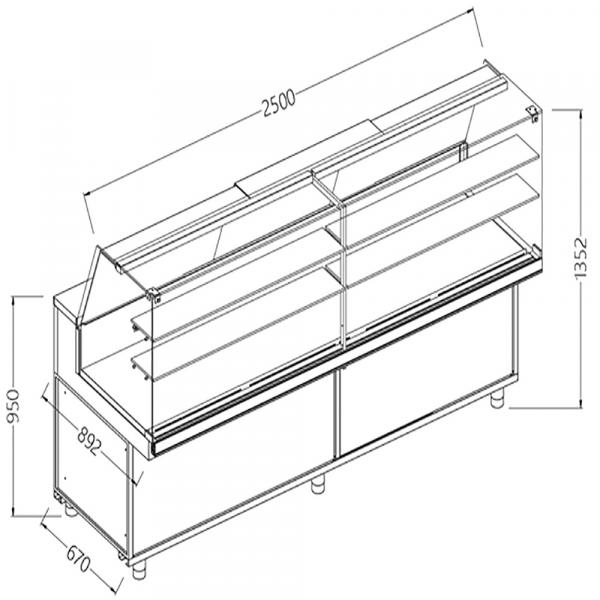 2500
1352
950
892
670